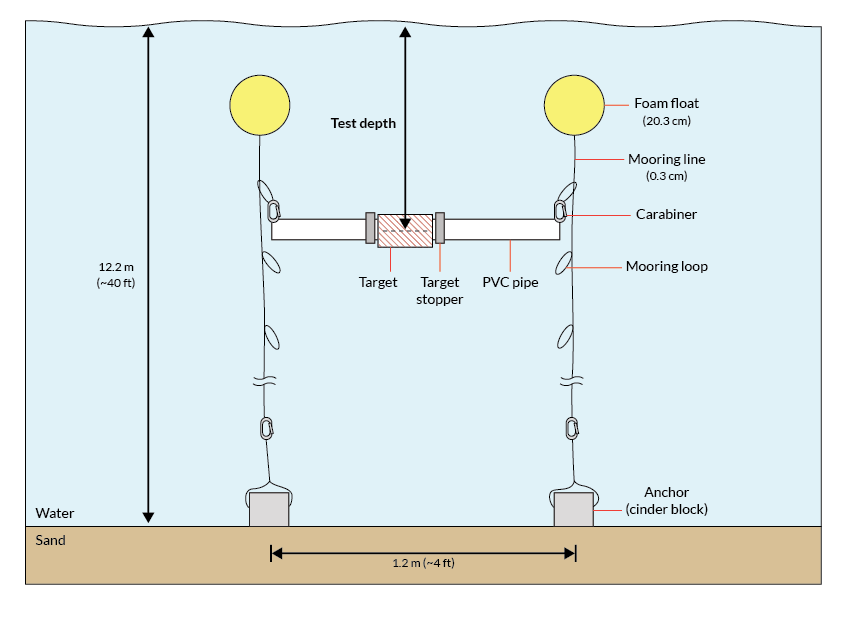 Test depth

Foam float
(20.3 cm)

Mooring line
(0.3 cm)

Carabiner

Mooring loop

12.2 m
(~40 ft)

Target

Target stopper

PVC pipe

Anchor
(cinder block)

Water

Sand

1.2 m (~4 ft)